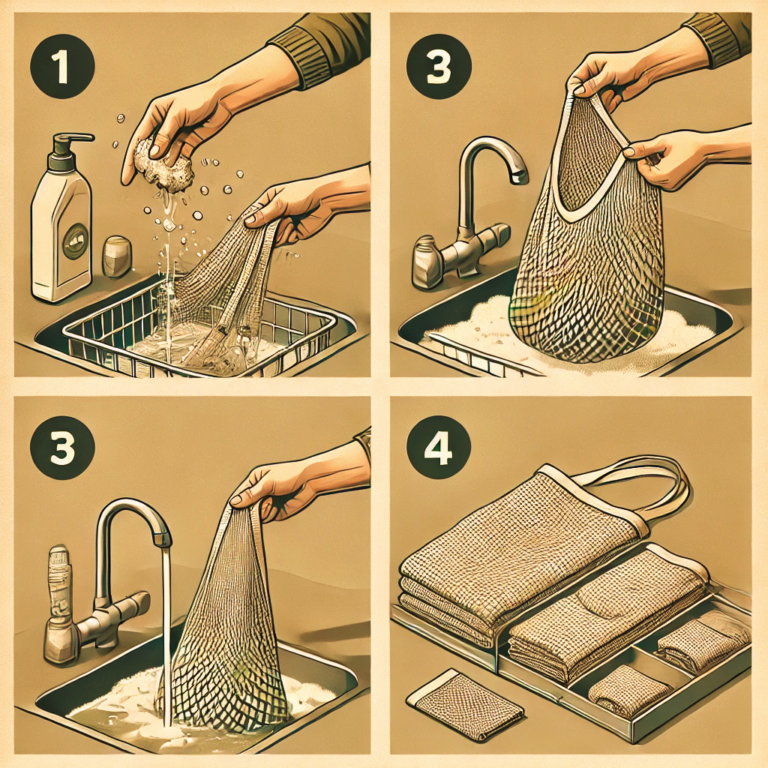 1

3

3

4